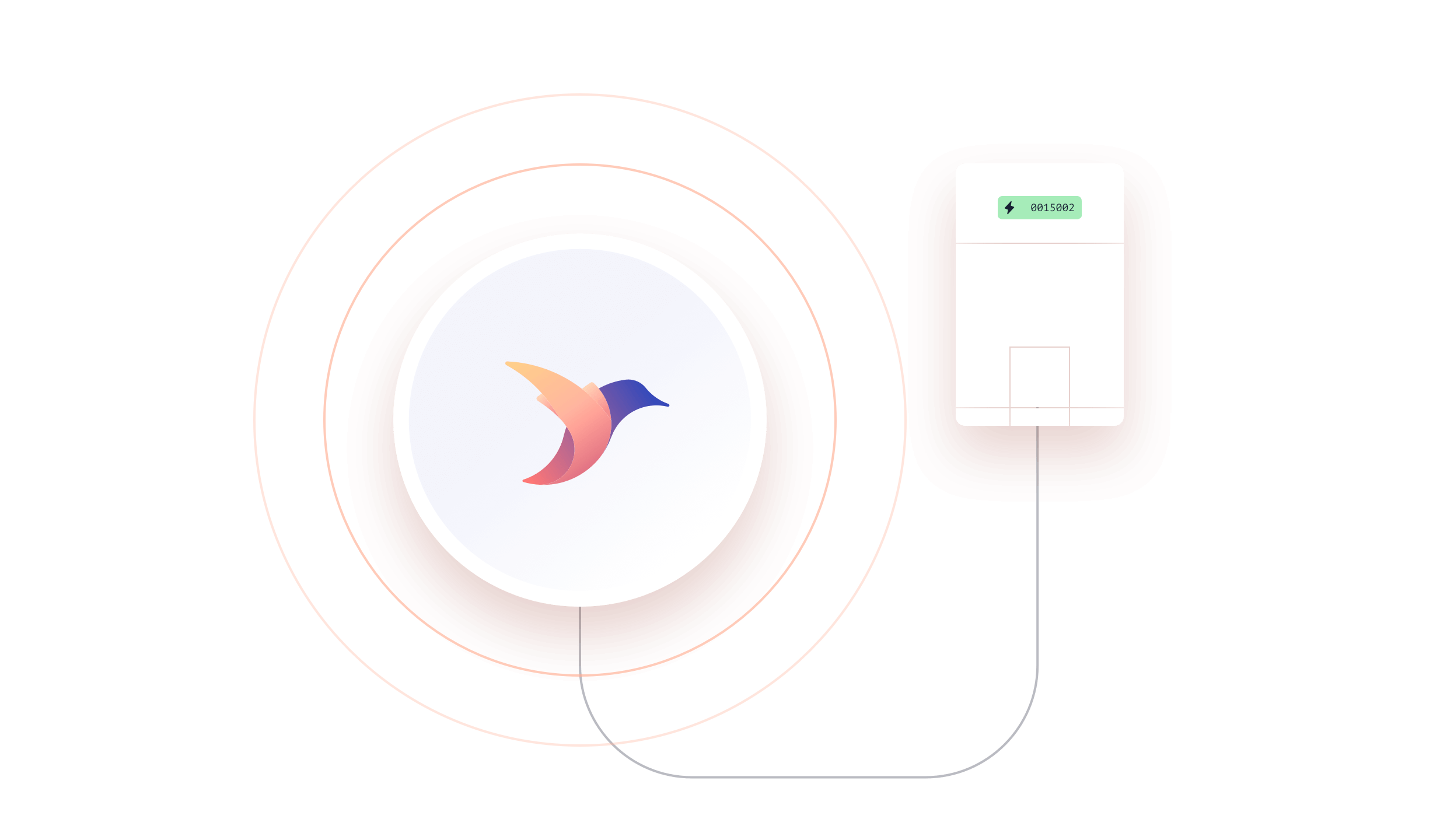 0015002